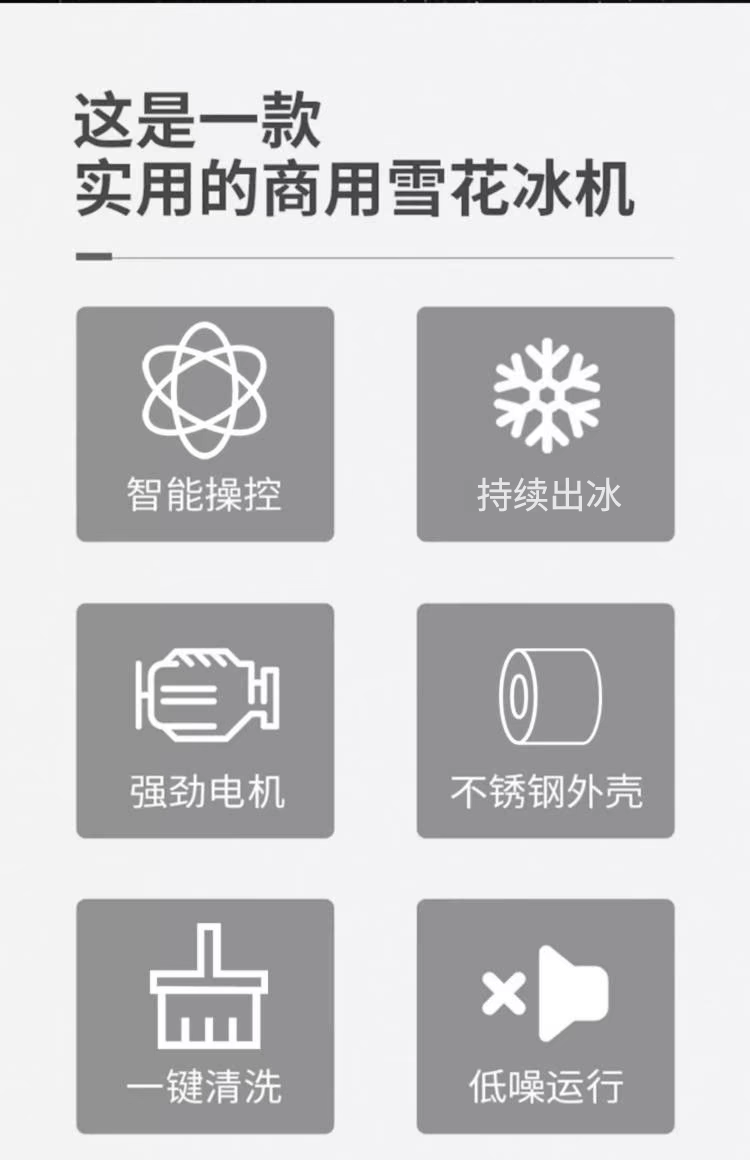 这是一款
实用的商用雪花冰机

智能操控

持续出冰

强劲电机

不锈钢外壳

一键清洗

低噪运行