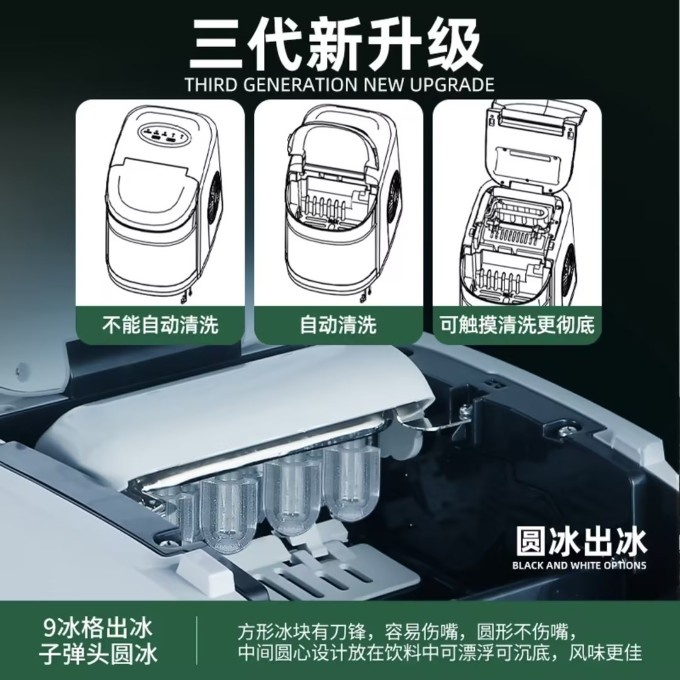 三代新升级
THIRD GENERATION NEW UPGRADE

不能自动清洗

自动清洗

可触摸清洗更彻底

圆冰出冰
BLACK AND WHITE OPTIONS

9冰格出冰
子弹头圆冰

方形冰块有刀锋，容易伤嘴，圆形不伤嘴，
中间圆心设计放在饮料中可漂浮可沉底，风味更佳